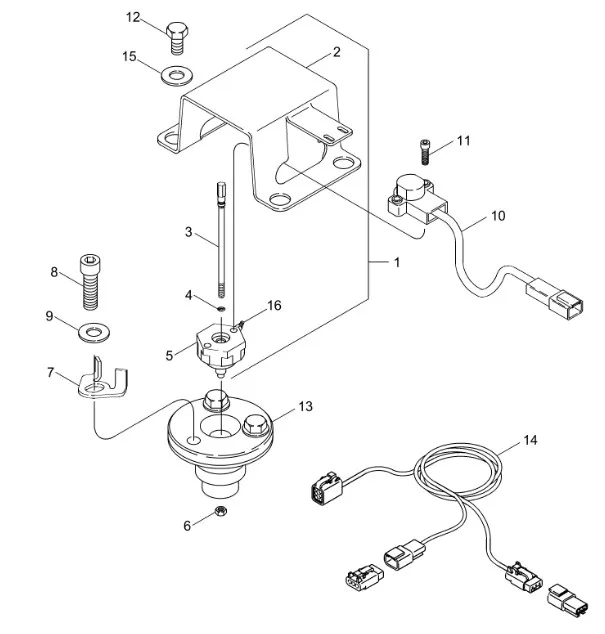 12
15
2
11
10
3
1
8
4
16
9
5
7
13
14
6